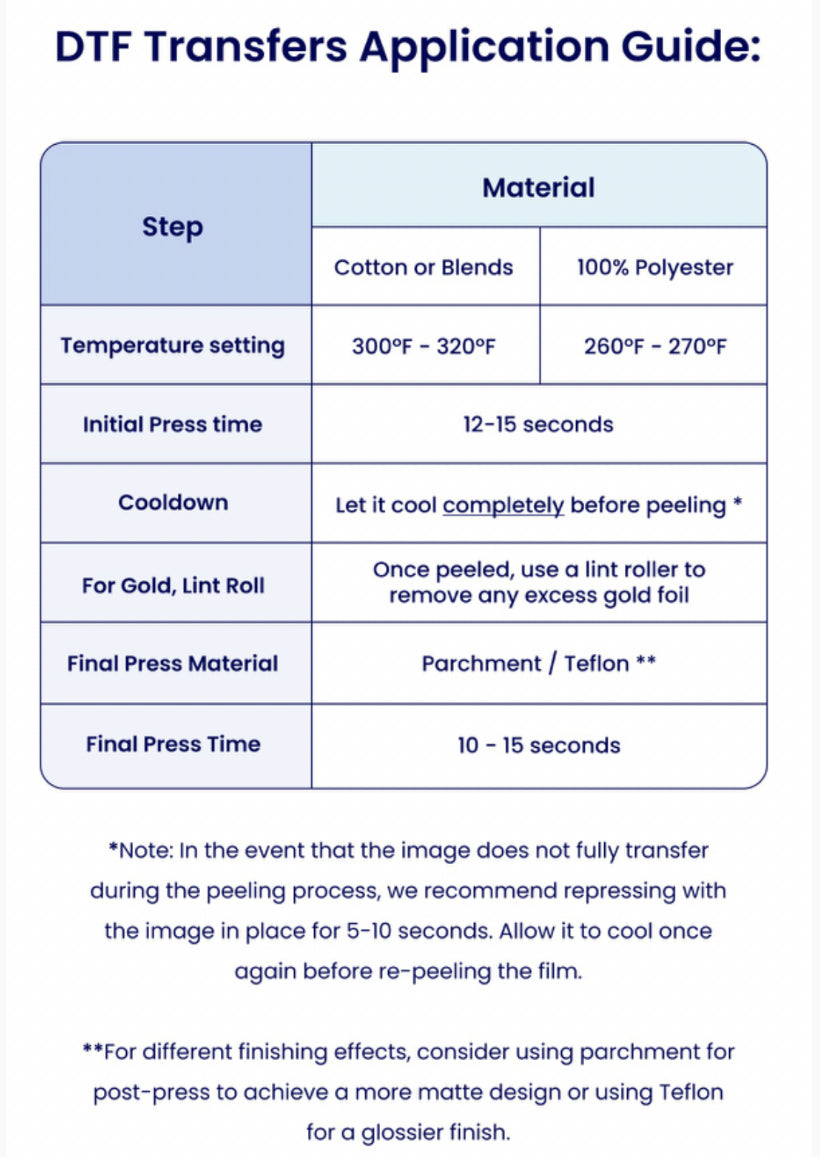 DTF Transfers Application Guide:

| Step | Material | |
|---|---|---|
| | Cotton or Blends | 100% Polyester |
| Temperature setting | 300°F - 320°F | 260°F - 270°F |
| Initial Press time | 12-15 seconds | |
| Cooldown | Let it cool completely before peeling * | |
| For Gold, Lint Roll | Once peeled, use a lint roller to remove any excess gold foil | |
| Final Press Material | Parchment / Teflon ** | |
| Final Press Time | 10 - 15 seconds | |

*Note: In the event that the image does not fully transfer during the peeling process, we recommend repressing with the image in place for 5-10 seconds. Allow it to cool once again before re-peeling the film.

**For different finishing effects, consider using parchment for post-press to achieve a more matte design or using Teflon for a glossier finish.